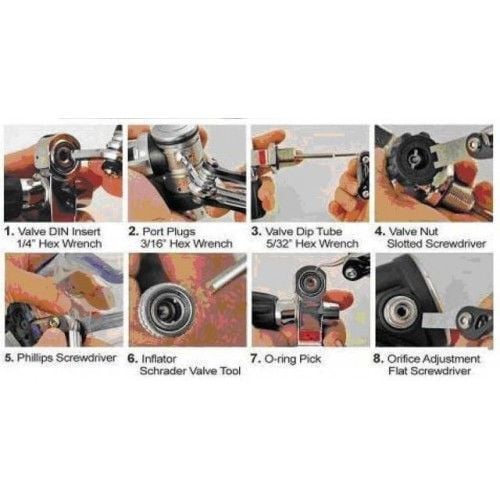 1. Valve DIN Insert
1/4" Hex Wrench

2. Port Plugs
3/16" Hex Wrench

3. Valve Dip Tube
5/32" Hex Wrench

4. Valve Nut
Slotted Screwdriver

5. Phillips Screwdriver

6. Inflator
Schrader Valve Tool

7. O-ring Pick

8. Orifice Adjustment
Flat Screwdriver